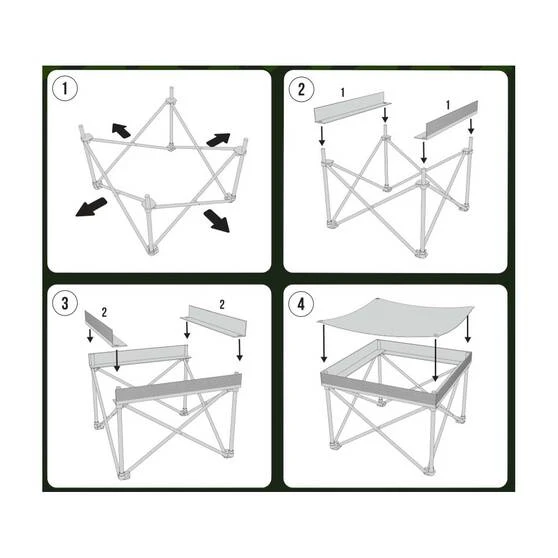 1

2

1

1

3

2

2

4