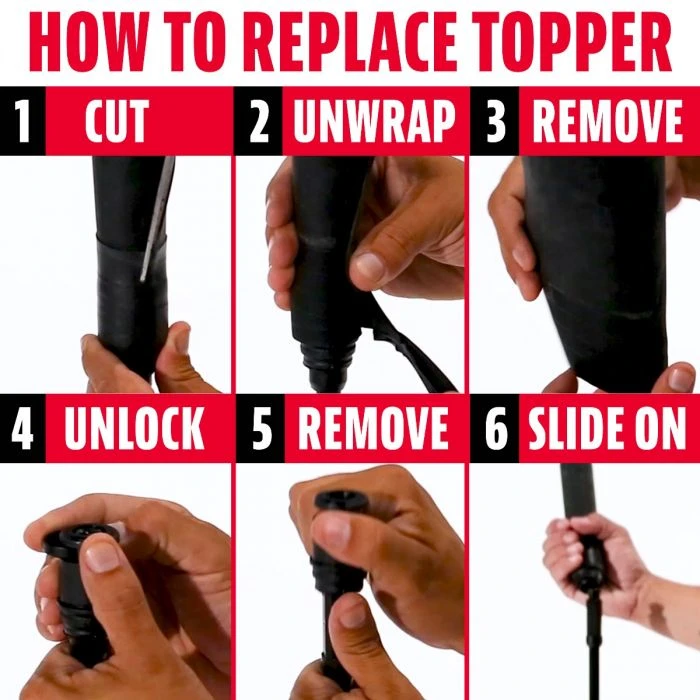 HOW TO REPLACE TOPPER

1 CUT

2 UNWRAP

3 REMOVE

4 UNLOCK

5 REMOVE

6 SLIDE ON